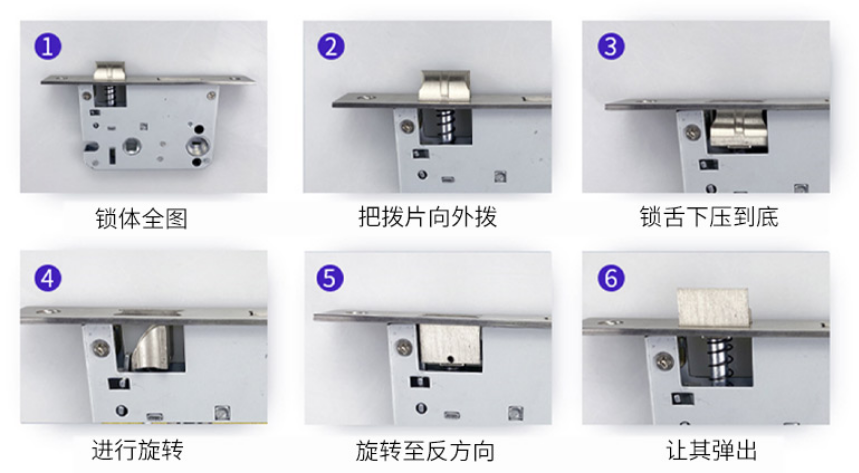 1
锁体全图

2
把拨片向外拨

3
锁舌下压到底

4
进行旋转

5
旋转至反方向

6
让其弹出